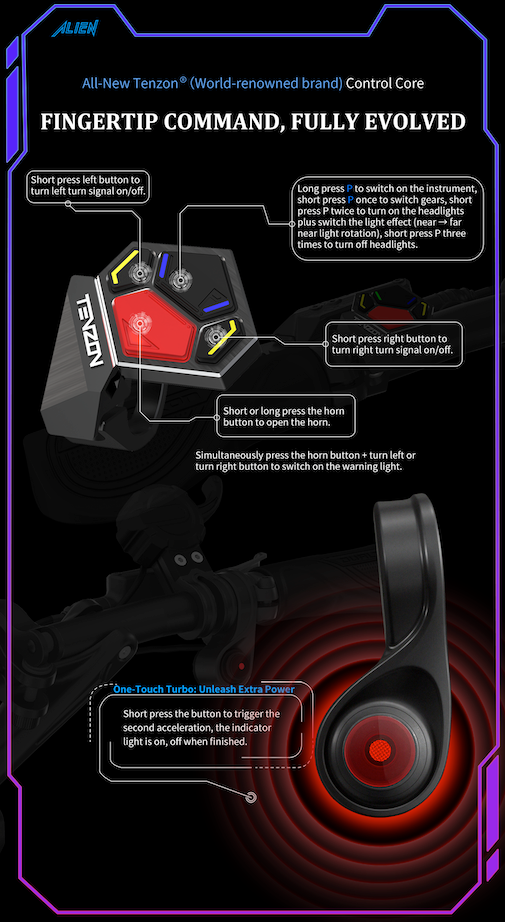 ALIEN

All-New Tenzon® (World-renowned brand) Control Core

FINGERTIP COMMAND, FULLY EVOLVED

Short press left button to turn left turn signal on/off.

Long press P to switch on the instrument, short press P once to switch gears, short press P twice to turn on the headlights plus switch the light effect (near → far near light rotation), short press P three times to turn off headlights.

TENZON

Short press right button to turn right turn signal on/off.

Short or long press the horn button to open the horn.

Simultaneously press the horn button + turn left or turn right button to switch on the warning light.

One-Touch Turbo: Unleash Extra Power

Short press the button to trigger the second acceleration, the indicator light is on, off when finished.